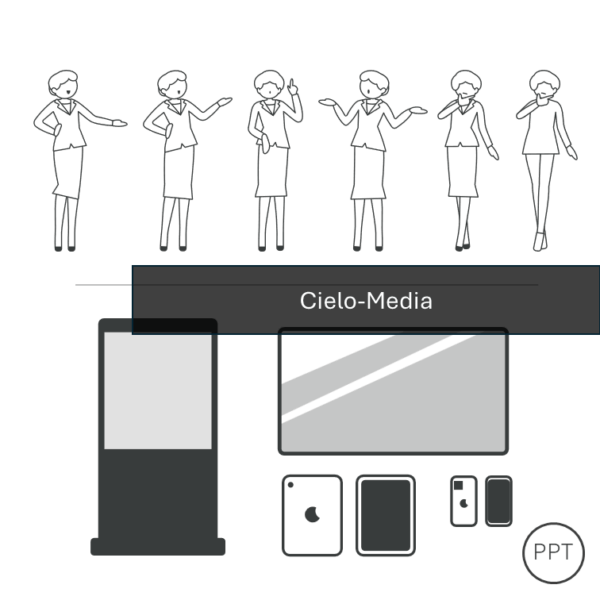 Cielo-Media

PPT